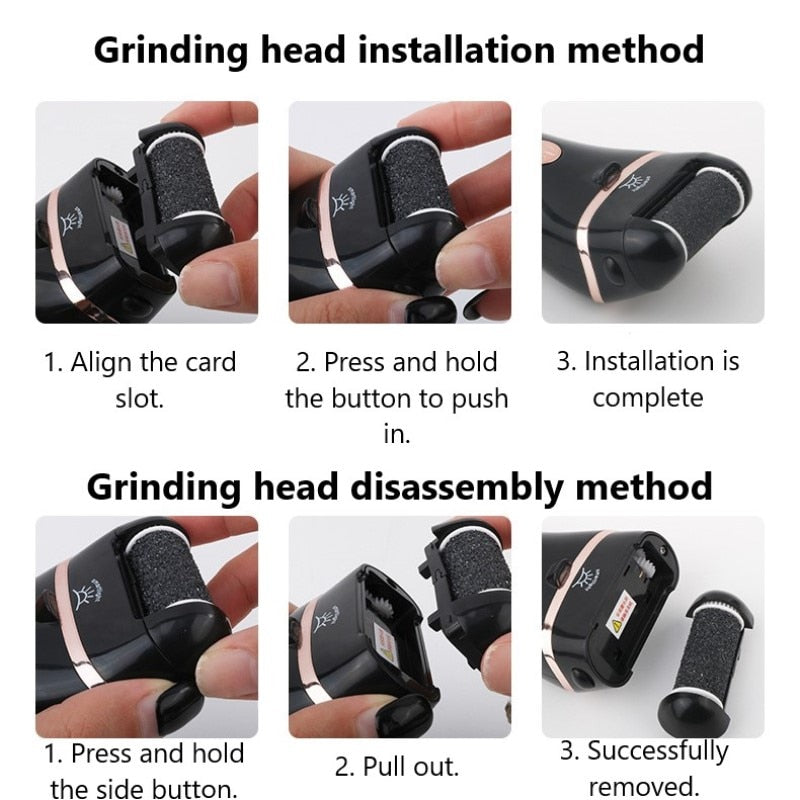 Grinding head installation method

1. Align the card slot.

2. Press and hold the button to push in.

3. Installation is complete

Grinding head disassembly method

1. Press and hold the side button.

2. Pull out.

3. Successfully removed.