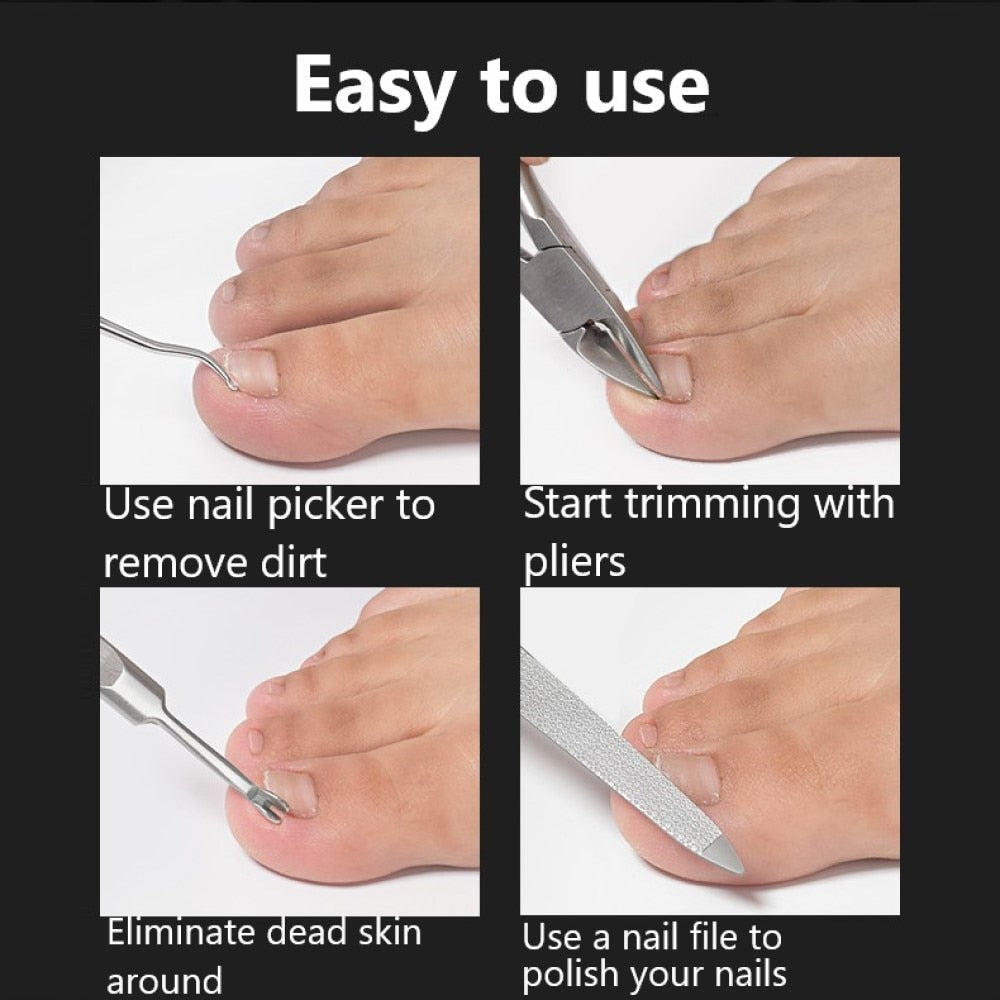 Easy to use

Use nail picker to remove dirt

Start trimming with pliers

Eliminate dead skin around

Use a nail file to polish your nails